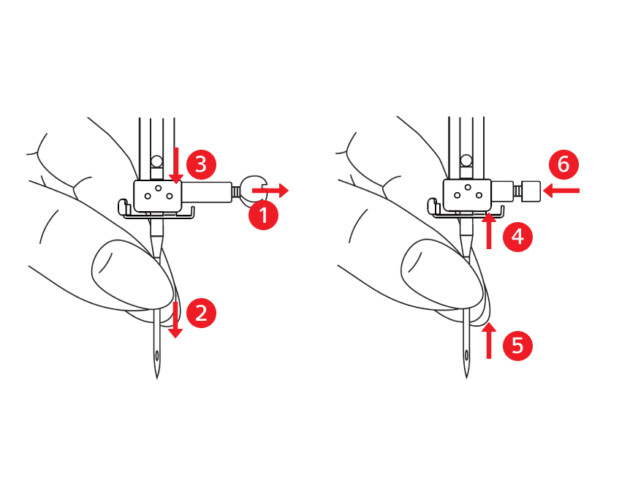 3
1
2
6
4
5